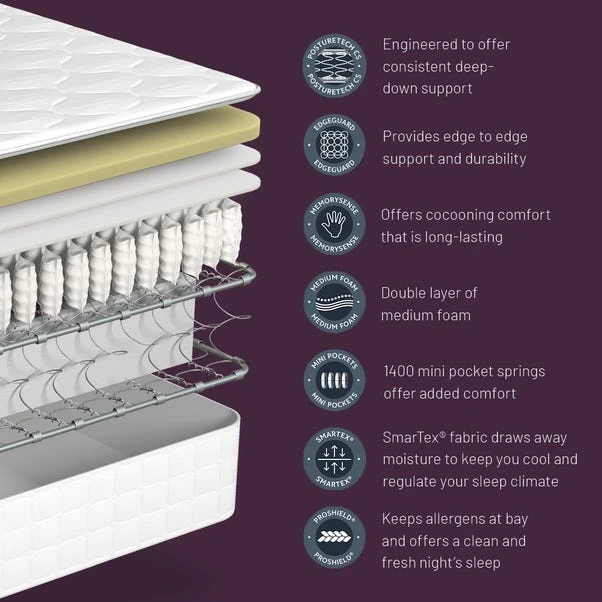 POSTURETECH CS
POSTURETECH CS
Engineered to offer consistent deep-down support

EDGEGUARD
EDGEGUARD
Provides edge to edge support and durability

MEMORYSENSE
MEMORYSENSE
Offers cocooning comfort that is long-lasting

MEDIUM FOAM
MEDIUM FOAM
Double layer of medium foam

MINI POCKETS
MINI POCKETS
1400 mini pocket springs offer added comfort

SMARTEX®
SMARTEX®
SmarTex® fabric draws away moisture to keep you cool and regulate your sleep climate

PROSHIELD®
PROSHIELD®
Keeps allergens at bay and offers a clean and fresh night's sleep