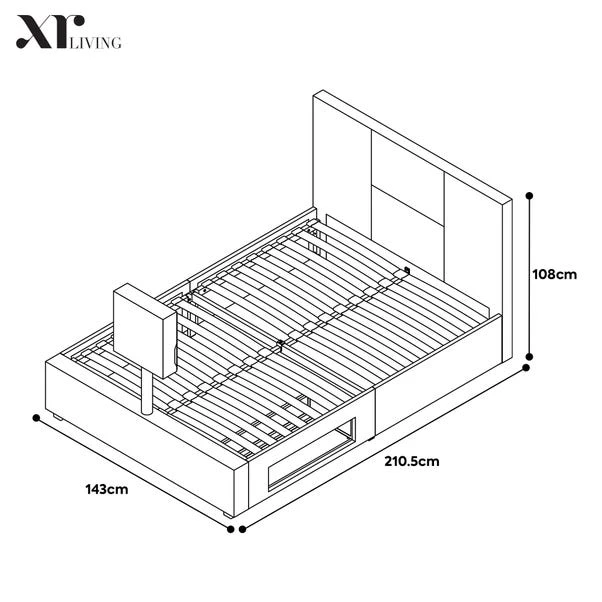 XR LIVING

108cm

210.5cm

143cm