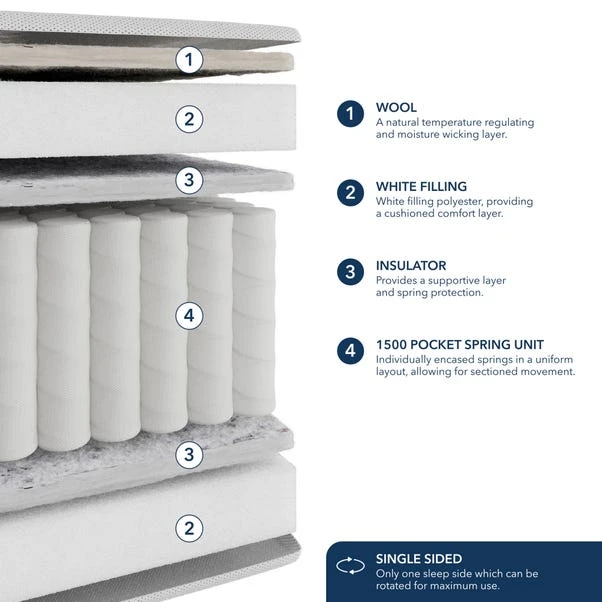 1

2

3

4

3

2

1 WOOL
A natural temperature regulating and moisture wicking layer.

2 WHITE FILLING
White filling polyester, providing a cushioned comfort layer.

3 INSULATOR
Provides a supportive layer and spring protection.

4 1500 POCKET SPRING UNIT
Individually encased springs in a uniform layout, allowing for sectioned movement.

SINGLE SIDED
Only one sleep side which can be rotated for maximum use.